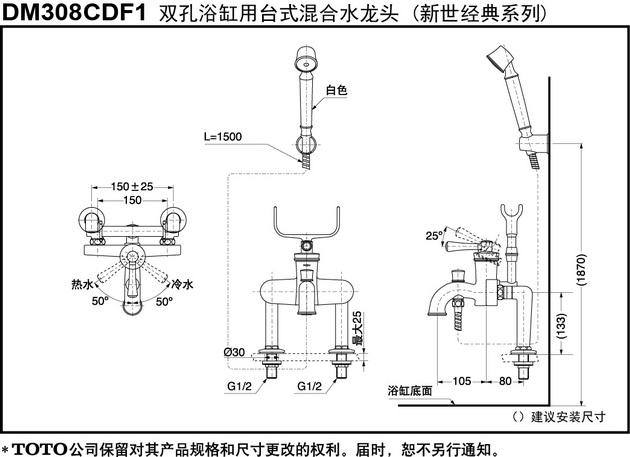 DM308CDF1 双孔浴缸用台式混合水龙头（新世经典系列）

150±25
150
热水
冷水
50°
50°

白色
L=1500
最大25
Ø30
G1/2
G1/2

25°
(1870)
(133)
105
80
浴缸底面
（）建议安装尺寸

＊TOTO公司保留对其产品规格和尺寸更改的权利。届时，恕不另行通知。