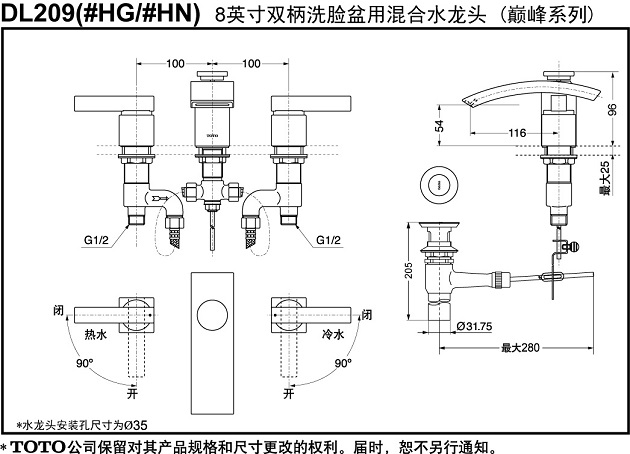 DL209(#HG/#HN) 8英寸双柄洗脸盆用混合水龙头（巅峰系列）

100
100
TOTO
G1/2
G1/2

54
116
96
最大25
TOTO
205
Ø31.75
最大280

闭
热水
90°
开

闭
冷水
90°
开

*水龙头安装孔尺寸为Ø35

* TOTO公司保留对其产品规格和尺寸更改的权利。届时，恕不另行通知。